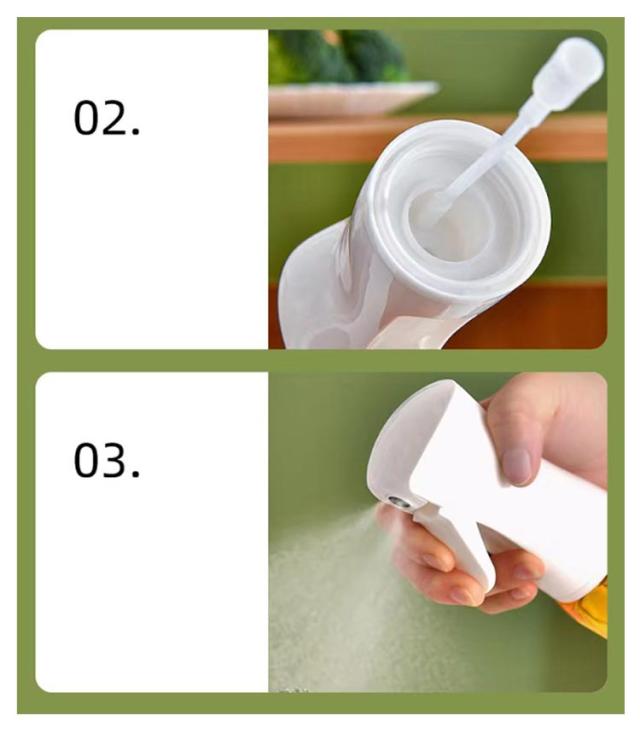 02.

03.