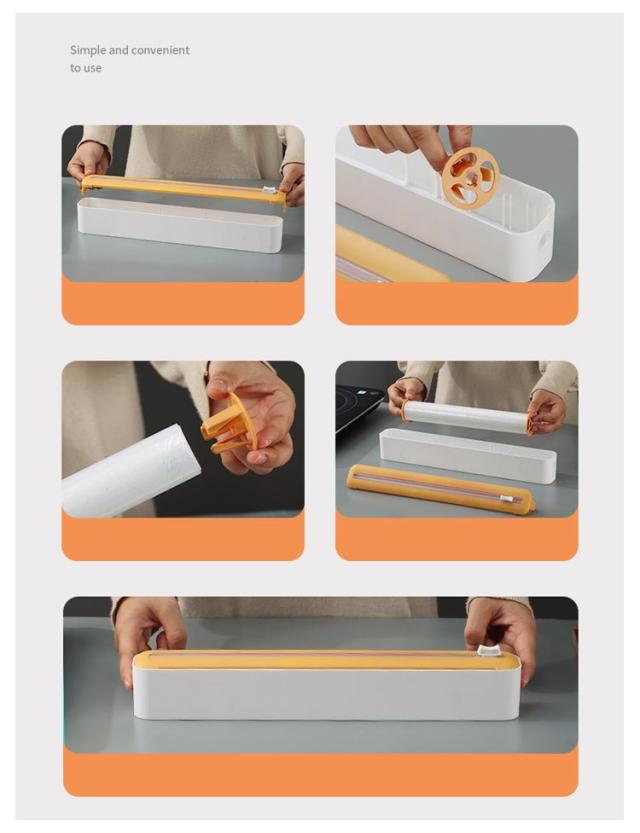 Simple and convenient to use