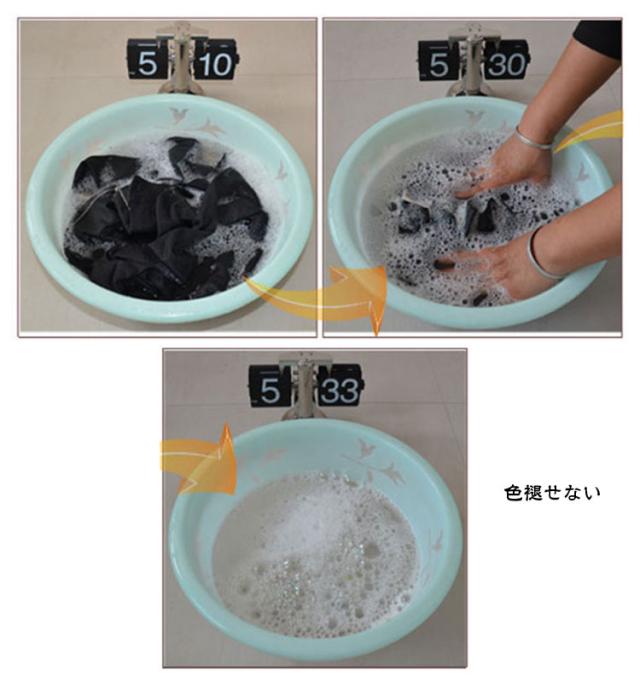 5 10

5 30

5 33

色褪せない