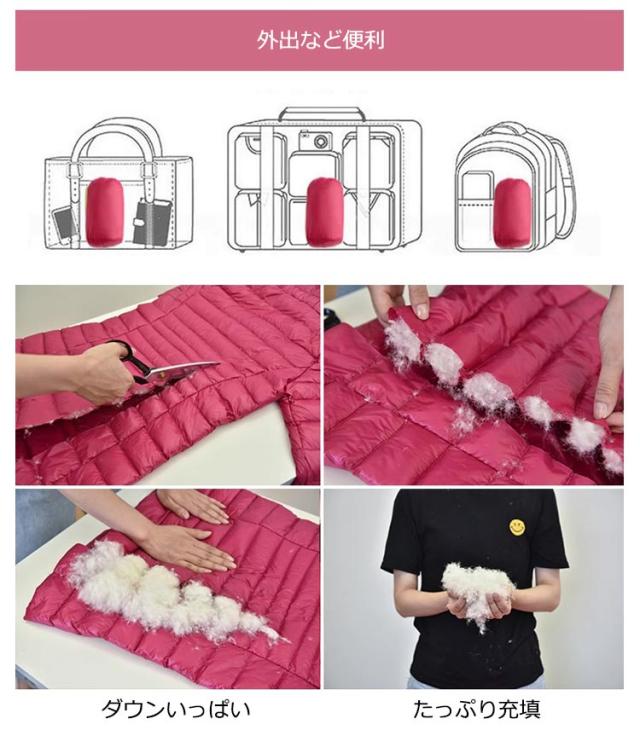 外出など便利

ダウンいっぱい

たっぷり充填