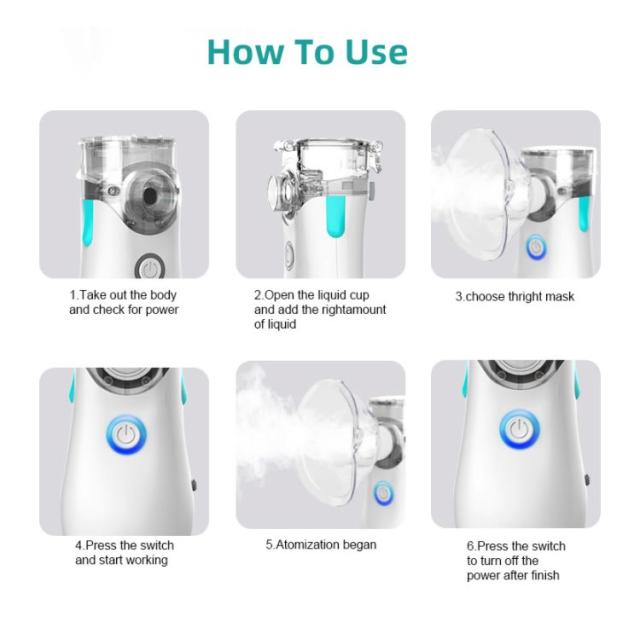 How To Use

1.Take out the body and check for power

2.Open the liquid cup and add the rightamount of liquid

3.choose thright mask

4.Press the switch and start working

5.Atomization began

6.Press the switch to turn off the power after finish