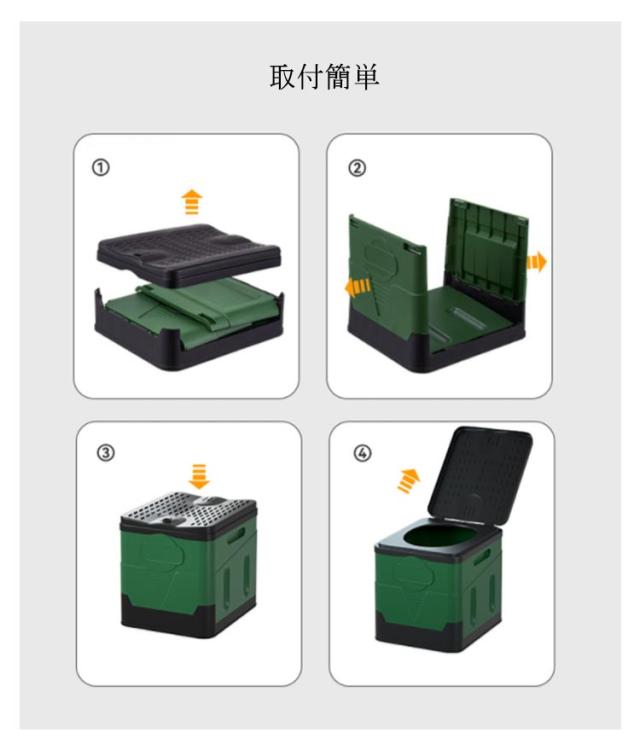 取付簡単

①

②

③

④