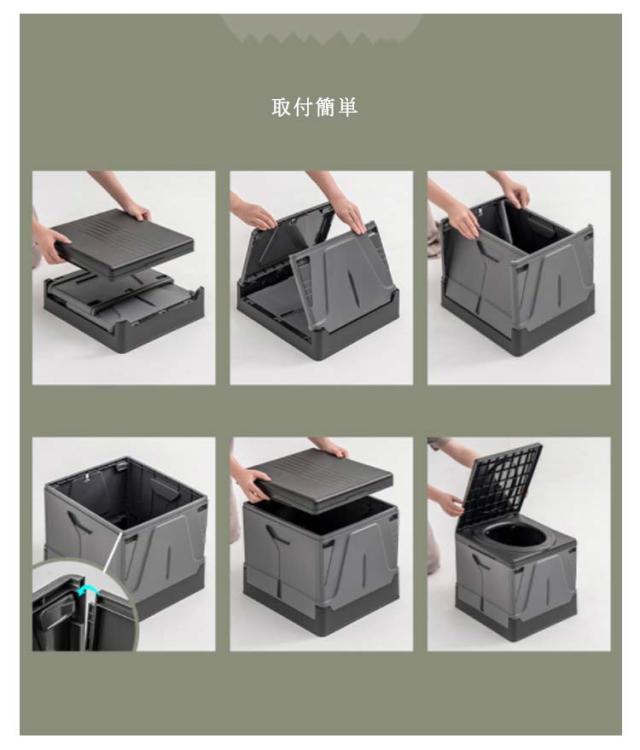 取付簡単