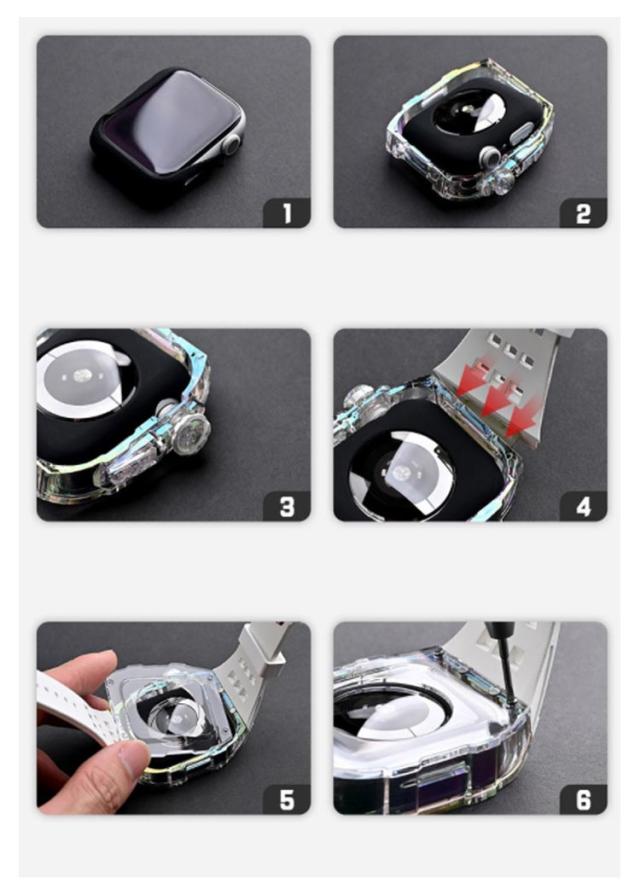 1

2

3

4

5

6