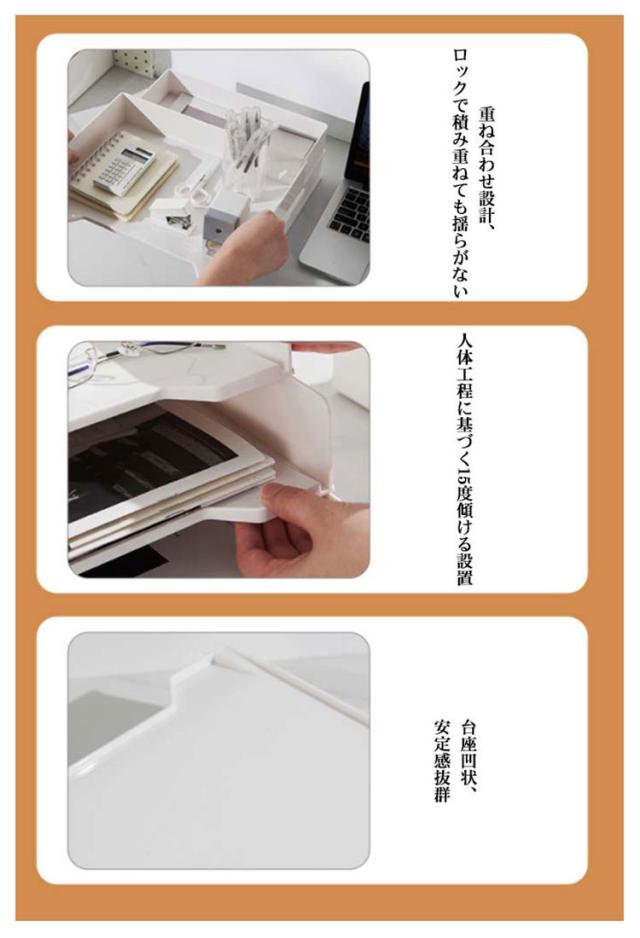 重ね合わせ設計、
ロックで積み重ねても揺らがない

人体工程に基づく15度傾ける設置

台座凹状、
安定感抜群