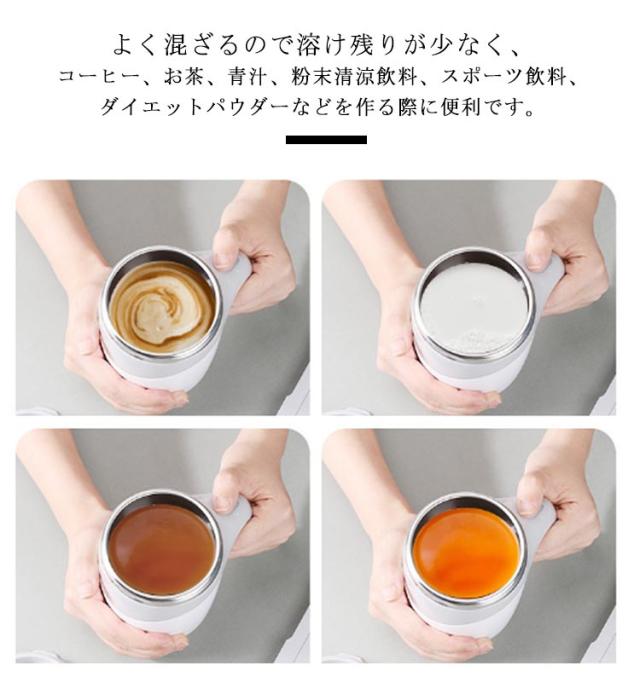 よく混ざるので溶け残りが少なく、
コーヒー、お茶、青汁、粉末清涼飲料、スポーツ飲料、
ダイエットパウダーなどを作る際に便利です。