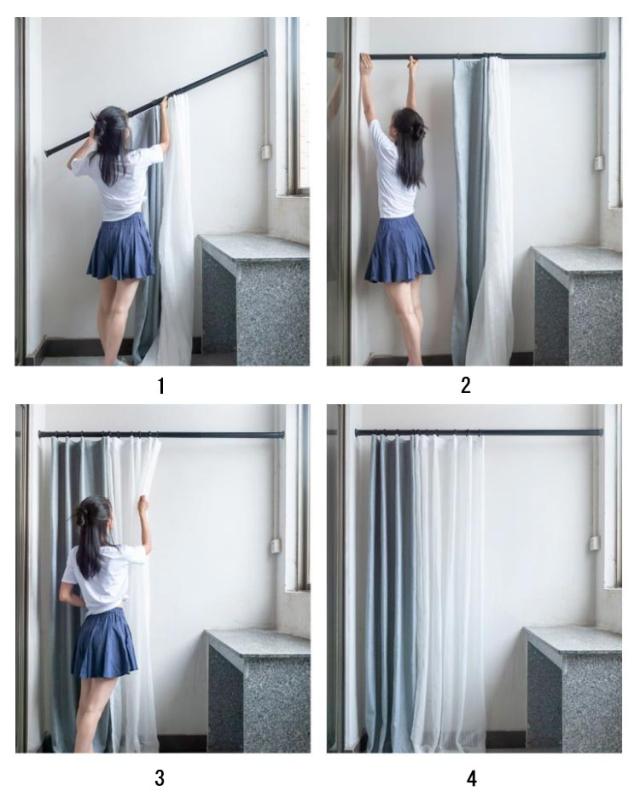 1

2

3

4