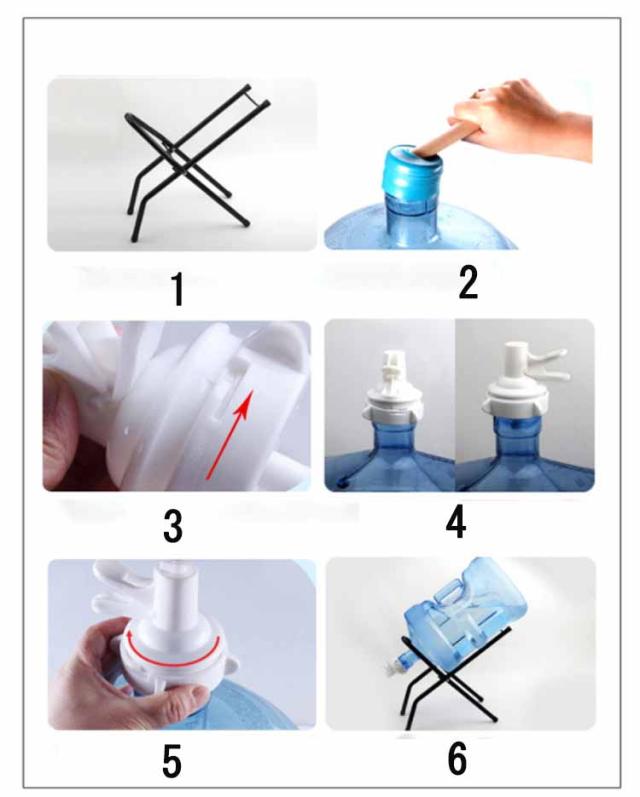 1

2

3

4

5

6