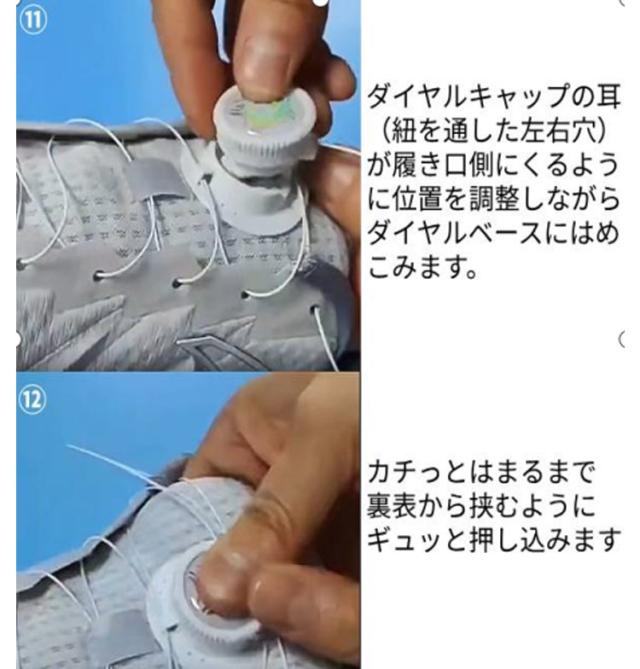 ⑪

ダイヤルキャップの耳（紐を通した左右穴）が履き口側にくるように位置を調整しながらダイヤルベースにはめこみます。

⑫

カチっとはまるまで裏表から挟むようにギュッと押し込みます