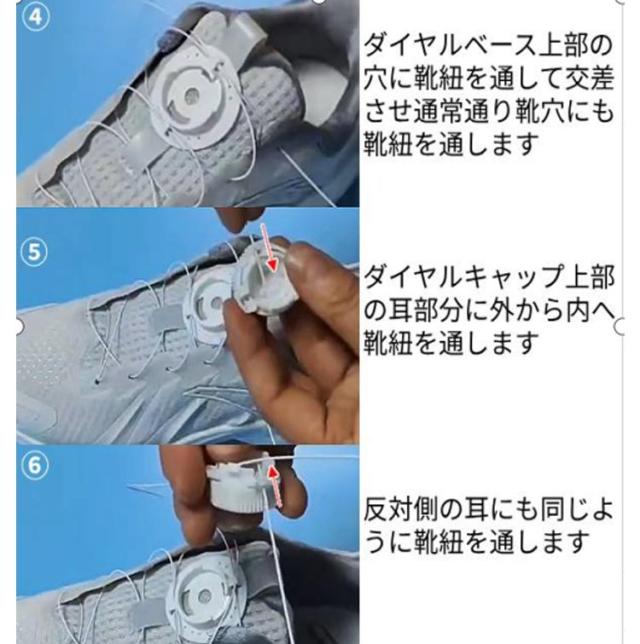 ④

ダイヤルベース上部の穴に靴紐を通して交差させ通常通り靴穴にも靴紐を通します

⑤

ダイヤルキャップ上部の耳部分に外から内へ靴紐を通します

⑥

反対側の耳にも同じように靴紐を通します