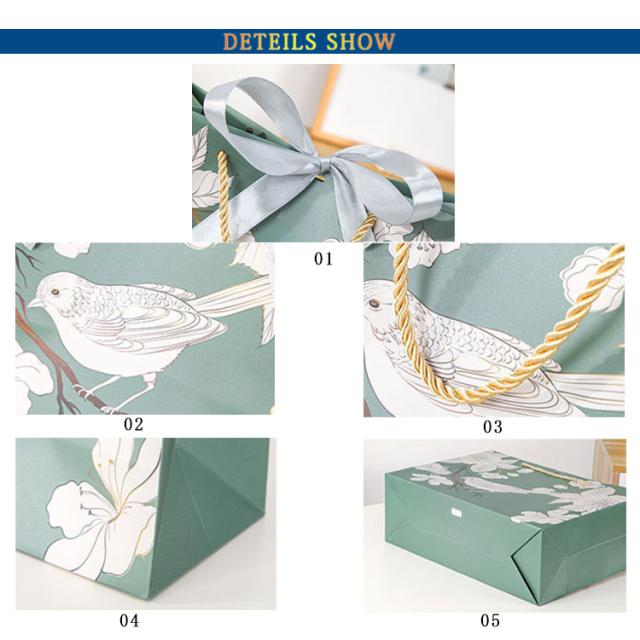 DETEILS SHOW

01

02

03

04

05