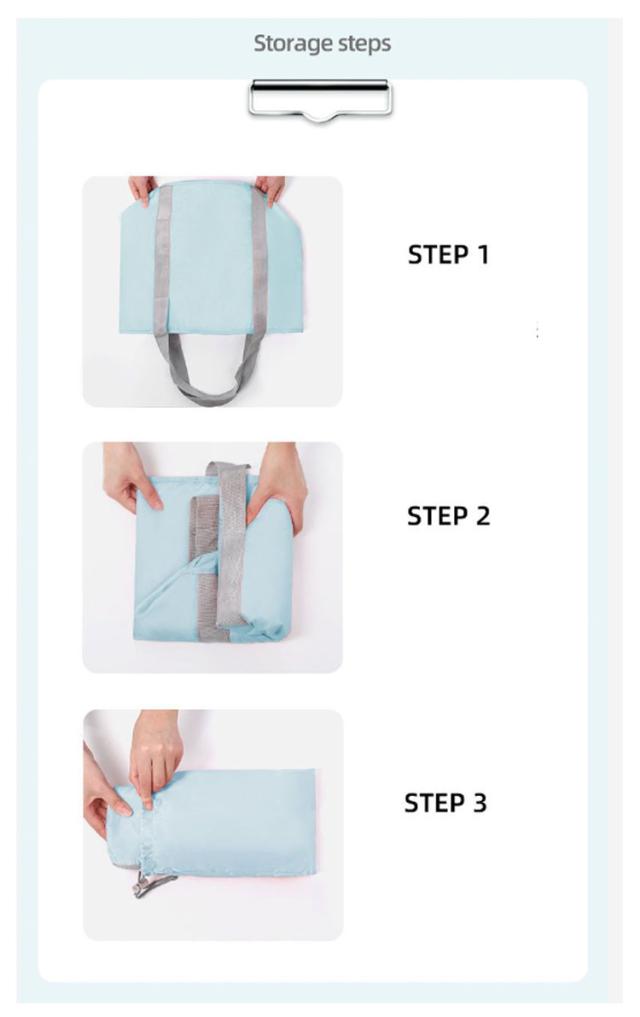 Storage steps

STEP 1

STEP 2

STEP 3