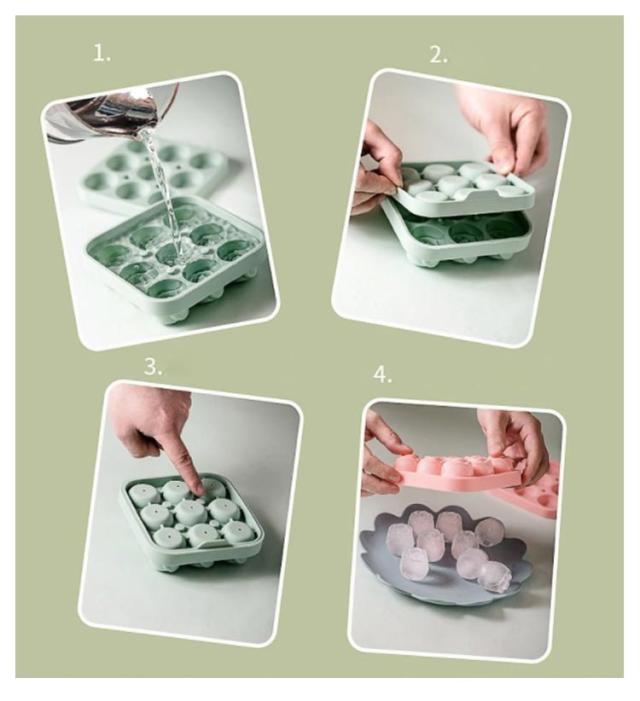 1.

2.

3.

4.