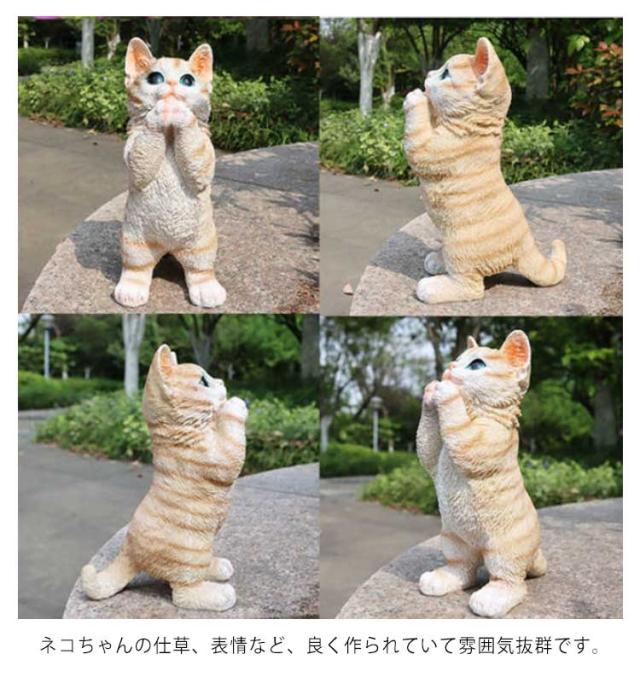 ネコちゃんの仕草、表情など、良く作られていて雰囲気抜群です。