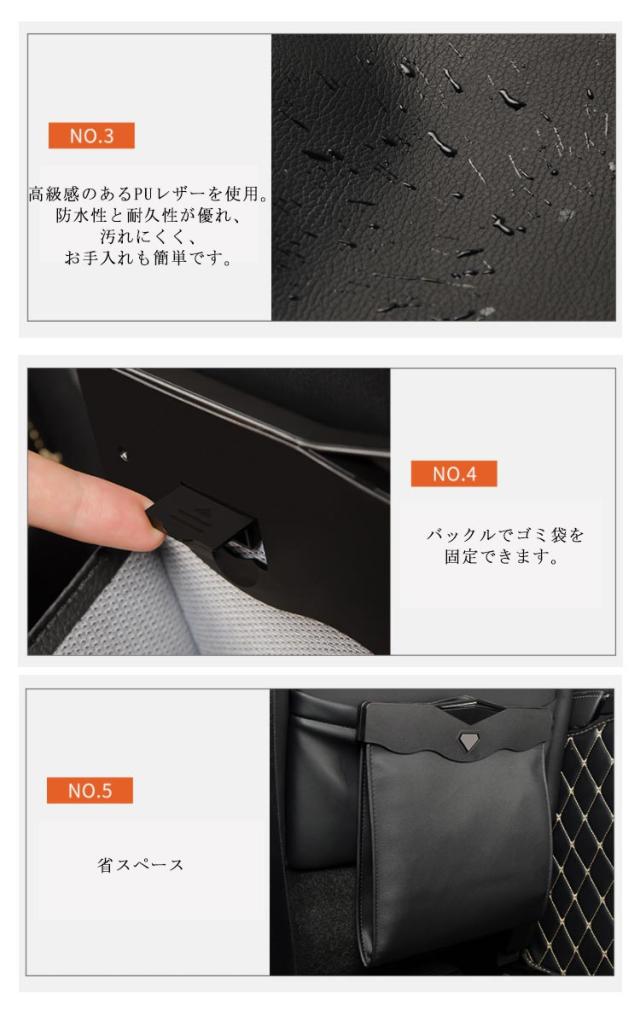 NO.3

高級感のあるPUレザーを使用。
防水性と耐久性が優れ、
汚れにくく、
お手入れも簡単です。

NO.4

バックルでゴミ袋を
固定できます。

NO.5

省スペース