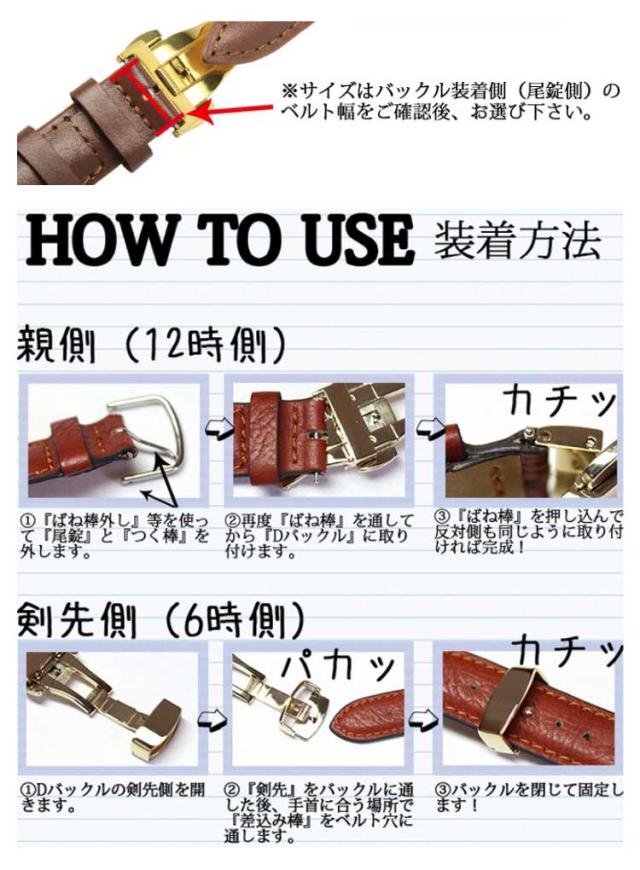 ※サイズはバックル装着側（尾錠側）のベルト幅をご確認後、お選び下さい。

HOW TO USE 装着方法

親側（12時側）

カチッ

①『ばね棒外し』等を使って『尾錠』と『つく棒』を外します。

②再度『ばね棒』を通してから『Dバックル』に取り付けます。

③『ばね棒』を押し込んで反対側も同じように取り付ければ完成！

剣先側（6時側）

パカッ

カチッ

①Dバックルの剣先側を開きます。

②『剣先』をバックルに通した後、手首に合う場所で『差込み棒』をベルト穴に通します。

③バックルを閉じて固定します！