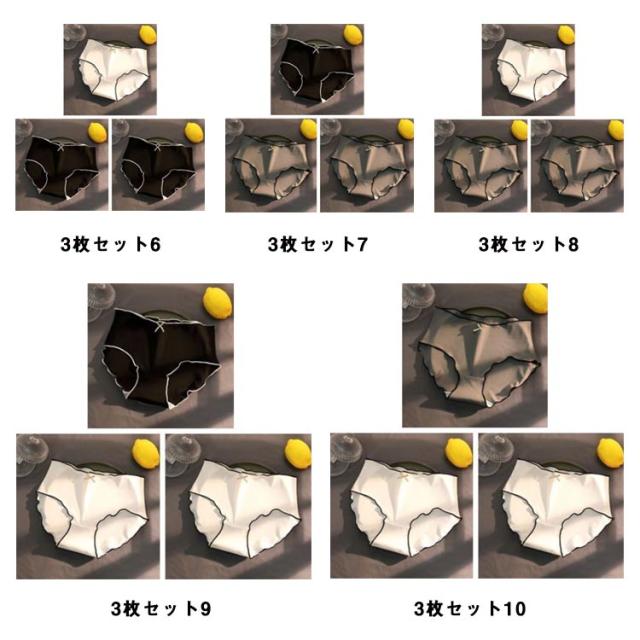 3枚セット6

3枚セット7

3枚セット8

3枚セット9

3枚セット10