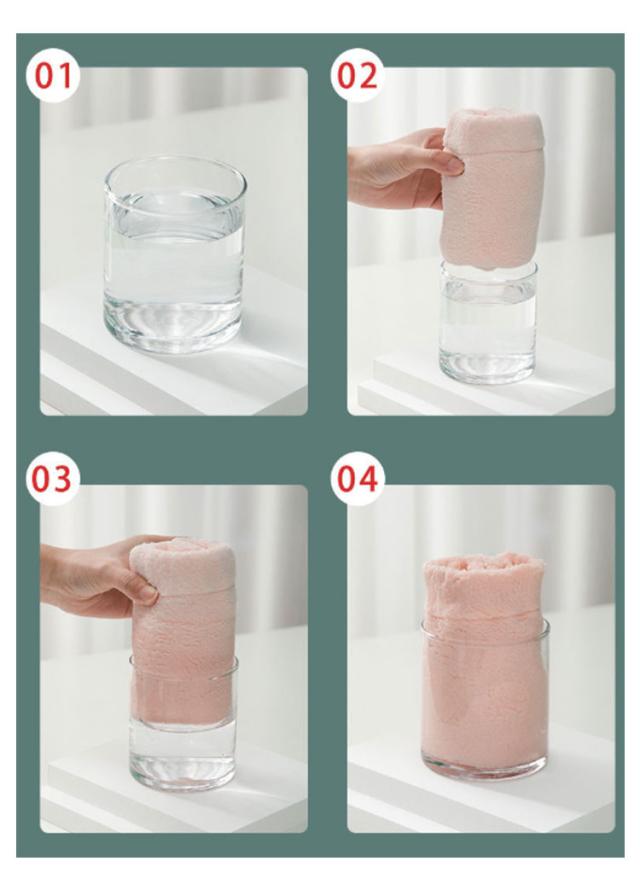 01

02

03

04