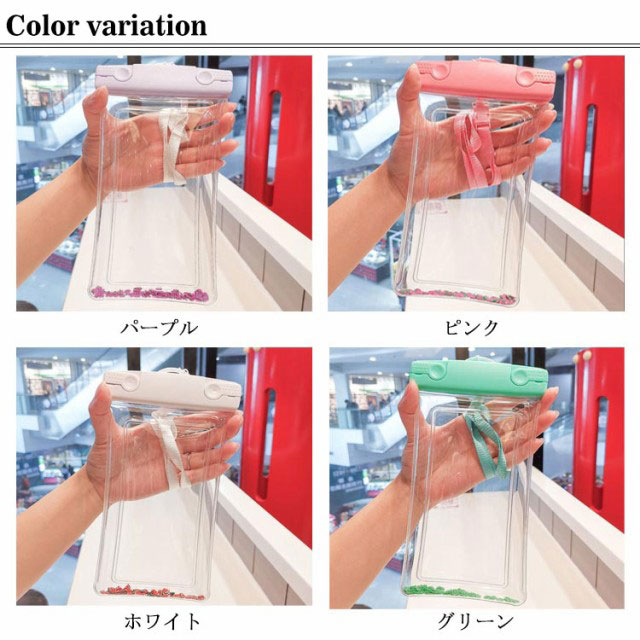 Color variation

パープル

ピンク

ホワイト

グリーン