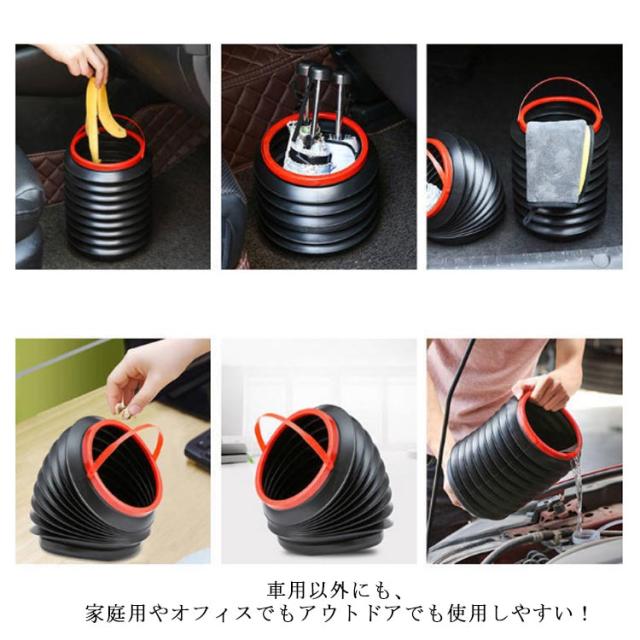 車用以外にも、
家庭用やオフィスでもアウトドアでも使用しやすい！