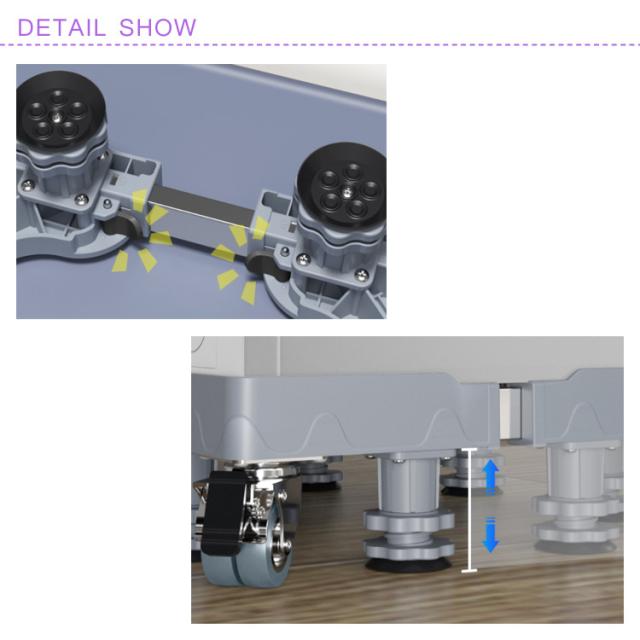 DETAIL SHOW