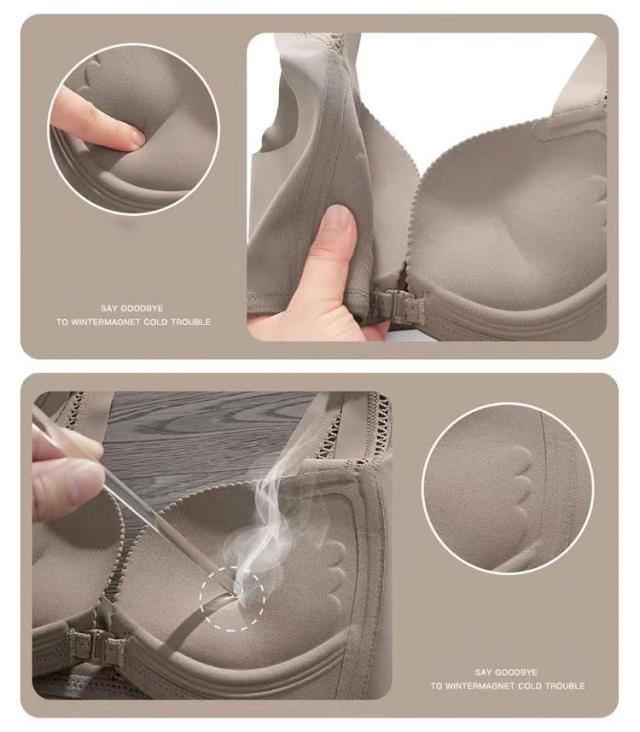 SAY GOODBYE
TO WINTERMAGNET COLD TROUBLE

SAY GOODBYE
TO WINTERMAGNET COLD TROUBLE