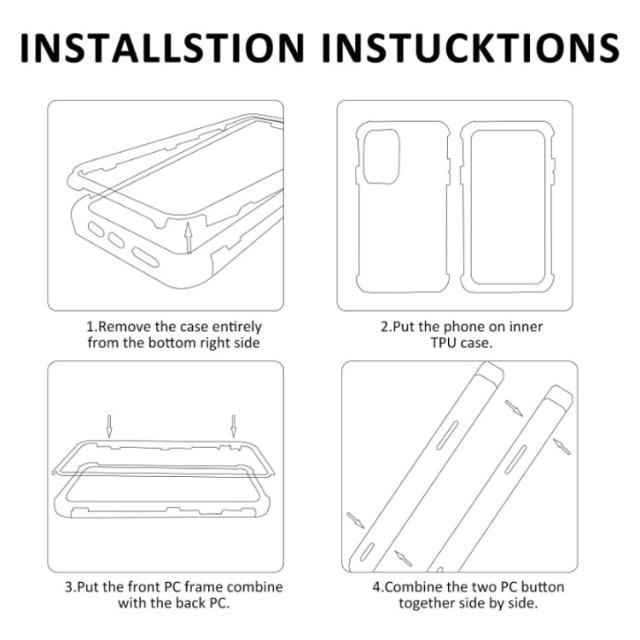 INSTALLSTION INSTUCKTIONS

1.Remove the case entirely from the bottom right side

2.Put the phone on inner TPU case.

3.Put the front PC frame combine with the back PC.

4.Combine the two PC button together side by side.