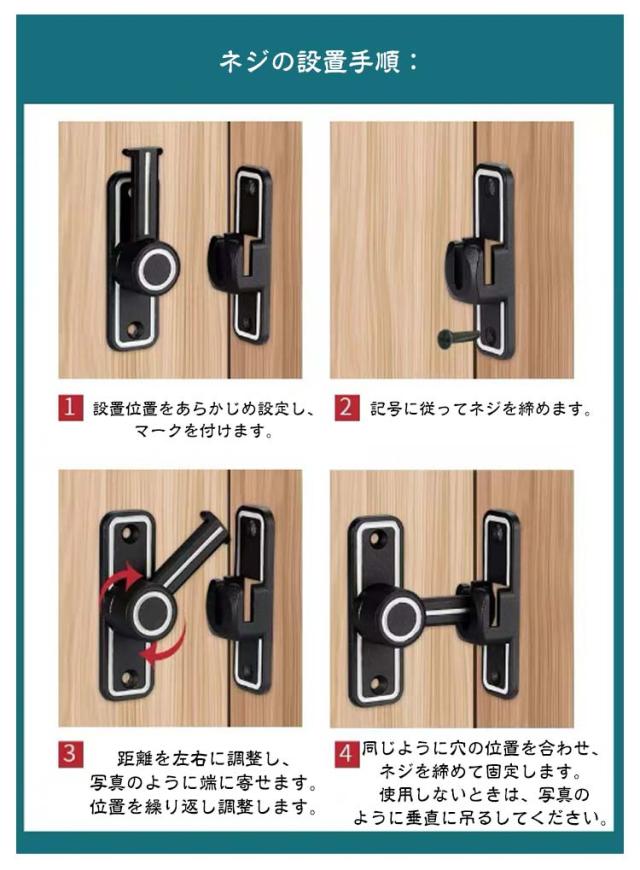 ネジの設置手順：

1 設置位置をあらかじめ設定し、マークを付けます。

2 記号に従ってネジを締めます。

3 距離を左右に調整し、写真のように端に寄せます。位置を繰り返し調整します。

4 同じように穴の位置を合わせ、ネジを締めて固定します。使用しないときは、写真のように垂直に吊るしてください。