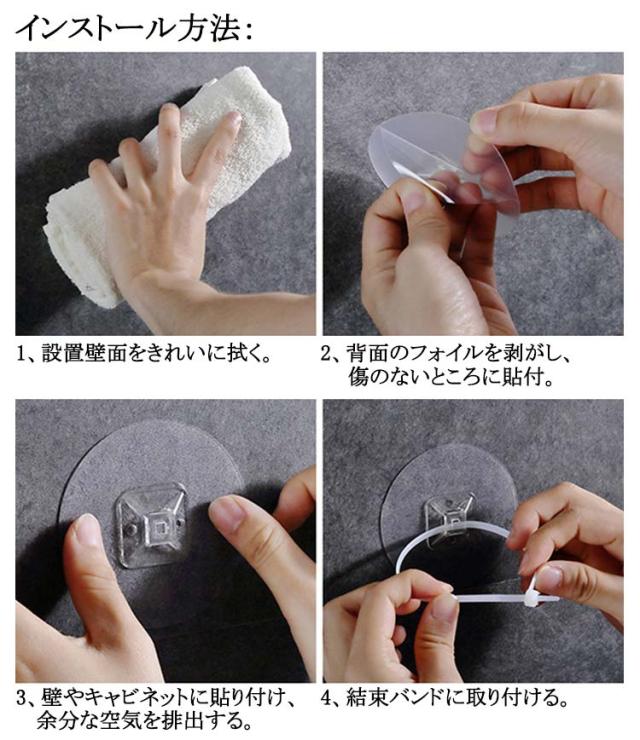 インストール方法:

1、設置壁面をきれいに拭く。

2、背面のフォイルを剥がし、傷のないところに貼付。

3、壁やキャビネットに貼り付け、余分な空気を排出する。

4、結束バンドに取り付ける。