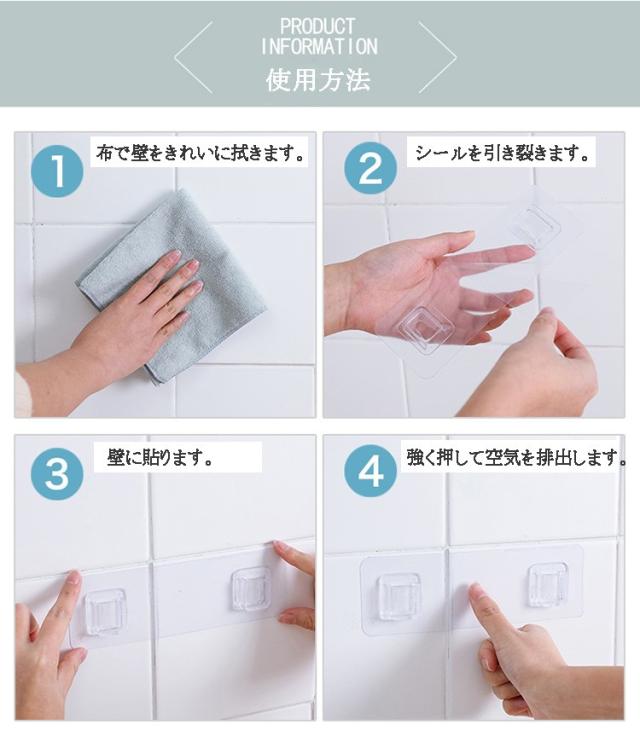 PRODUCT
INFORMATION
使用方法

1
布で壁をきれいに拭きます。

2
シールを引き裂きます。

3
壁に貼ります。

4
強く押して空気を排出します。