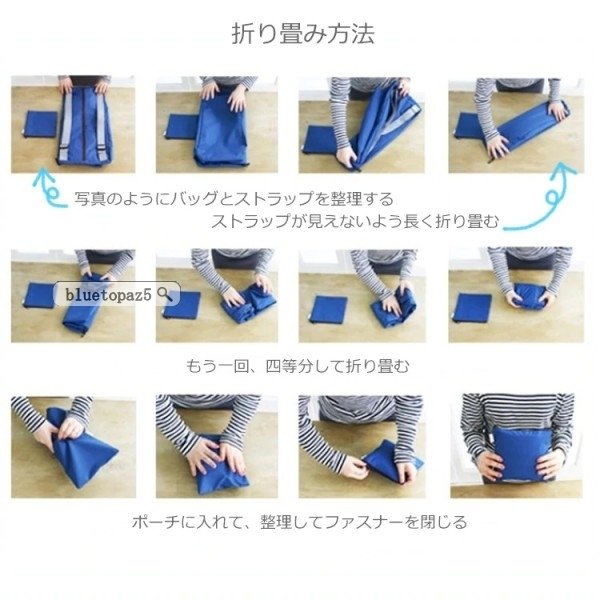 折り畳み方法

写真のようにバッグとストラップを整理する
ストラップが見えないよう長く折り畳む

bluetopaz5

もう一回、四等分して折り畳む

ポーチに入れて、整理してファスナーを閉じる