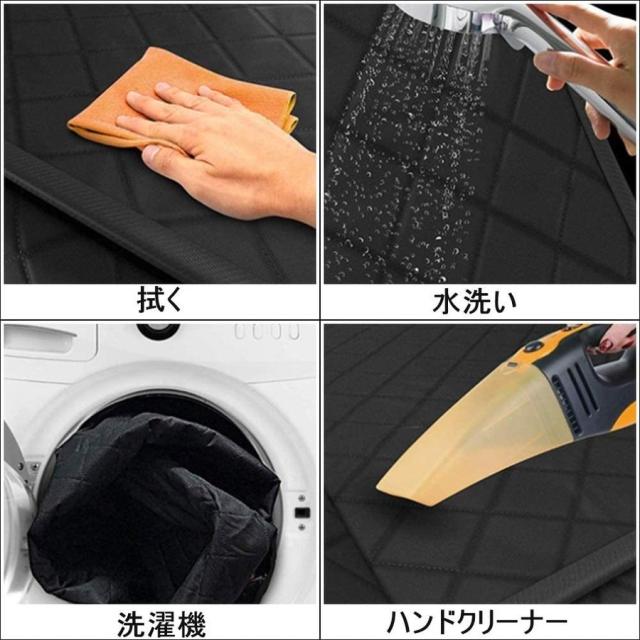 拭く

水洗い

洗濯機

ハンドクリーナー