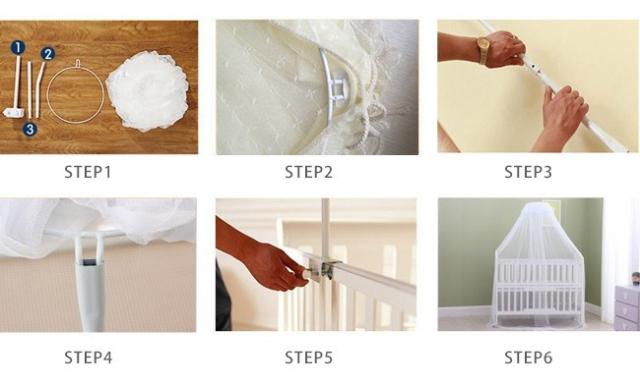 1
2
3

STEP1

STEP2

STEP3

STEP4

STEP5

STEP6