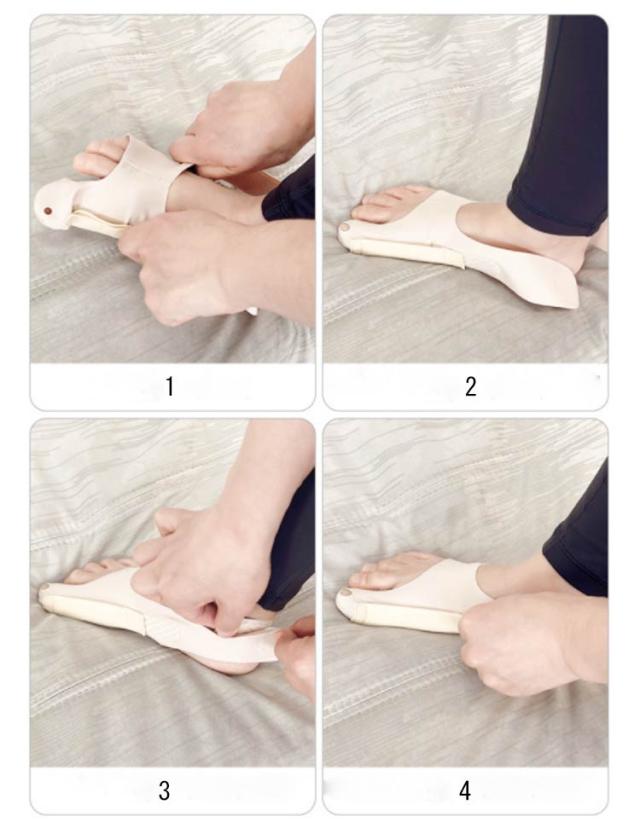 1

2

3

4