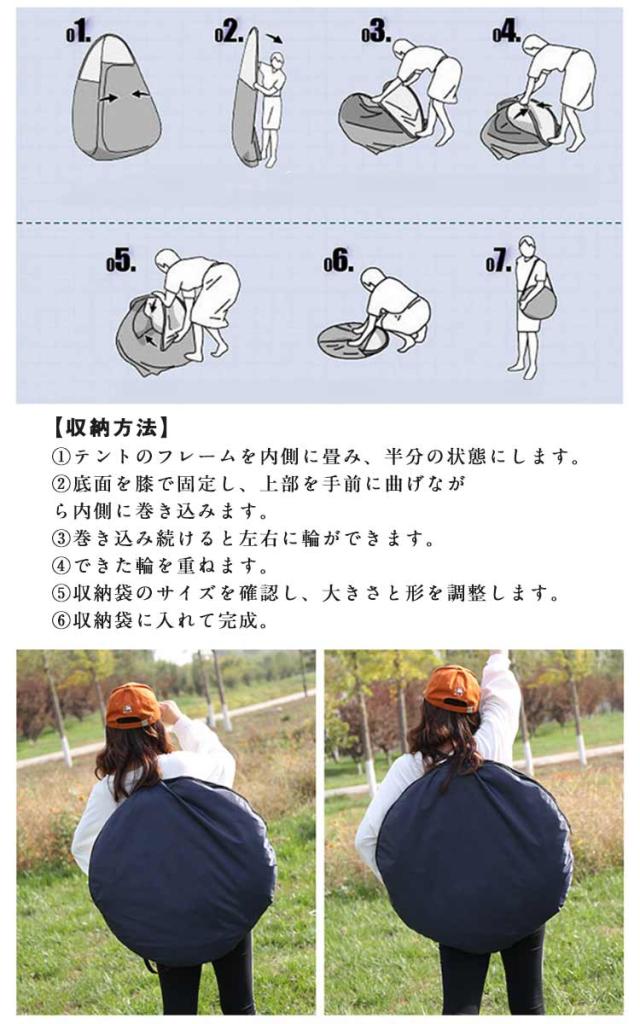 01. 02. 03. 04.

05. 06. 07.

【収納方法】
①テントのフレームを内側に畳み、半分の状態にします。
②底面を膝で固定し、上部を手前に曲げながら内側に巻き込みます。
③巻き込み続けると左右に輪ができます。
④できた輪を重ねます。
⑤収納袋のサイズを確認し、大きさと形を調整します。
⑥収納袋に入れて完成。