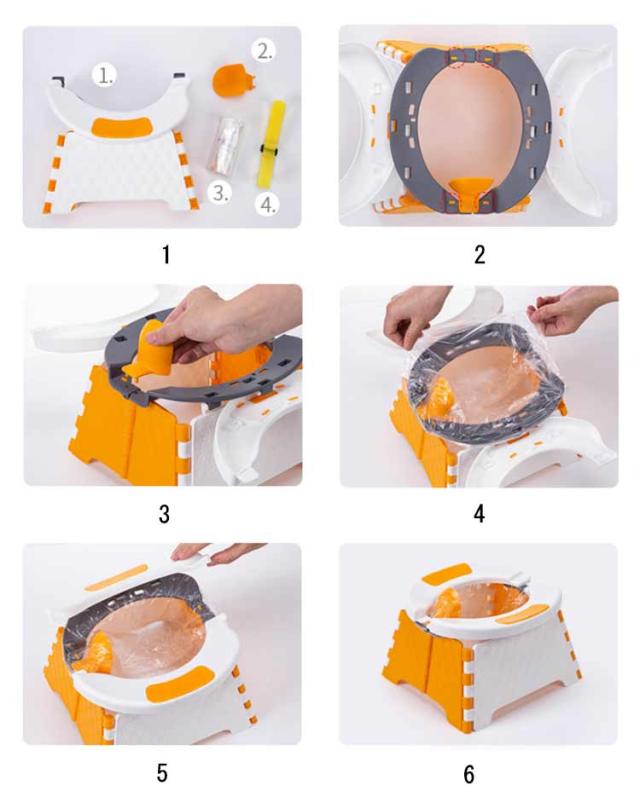 1.

2.

3.

4.

1

2

3

4

5

6