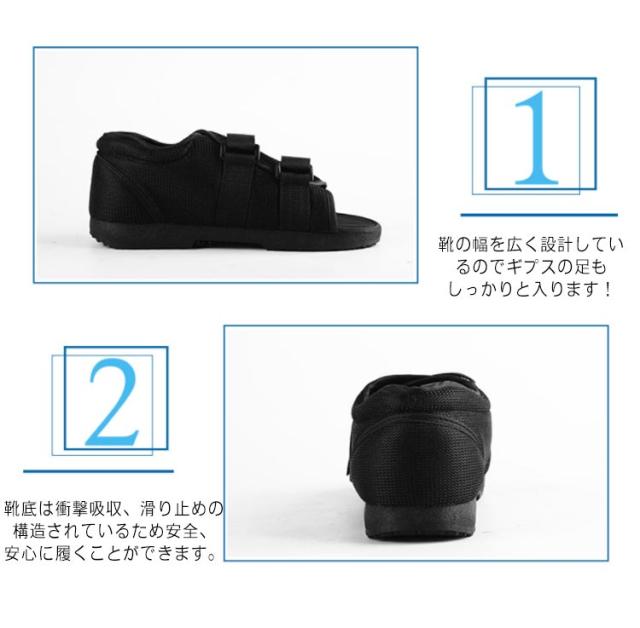 1

靴の幅を広く設計しているのでギプスの足もしっかりと入ります！

2

靴底は衝撃吸収、滑り止めの構造されているため安全、安心に履くことができます。