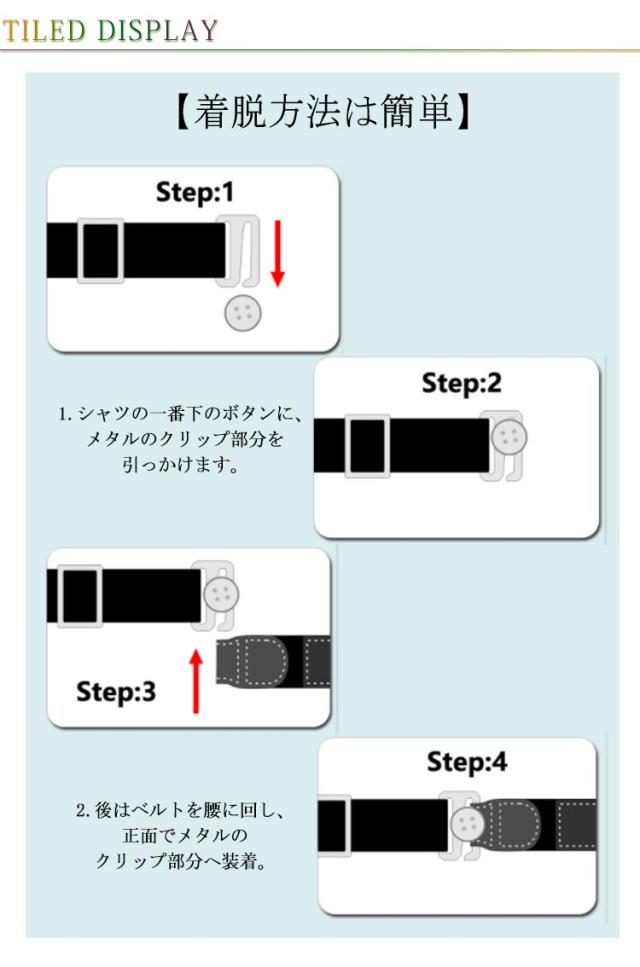 TILED DISPLAY

【着脱方法は簡単】

Step:1

Step:2

1. シャツの一番下のボタンに、メタルのクリップ部分を引っかけます。

Step:3

Step:4

2. 後はベルトを腰に回し、正面でメタルのクリップ部分へ装着。