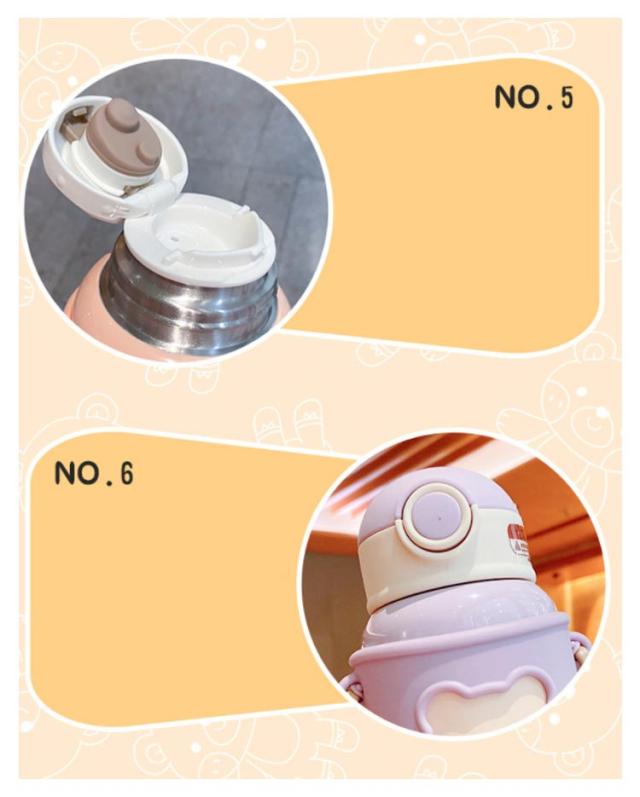 NO.5

NO.6