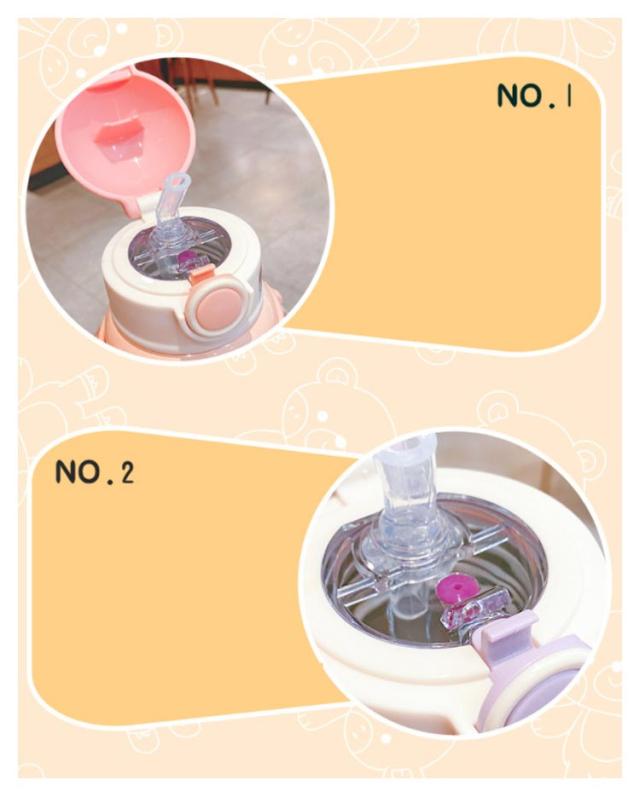 NO.1

NO.2