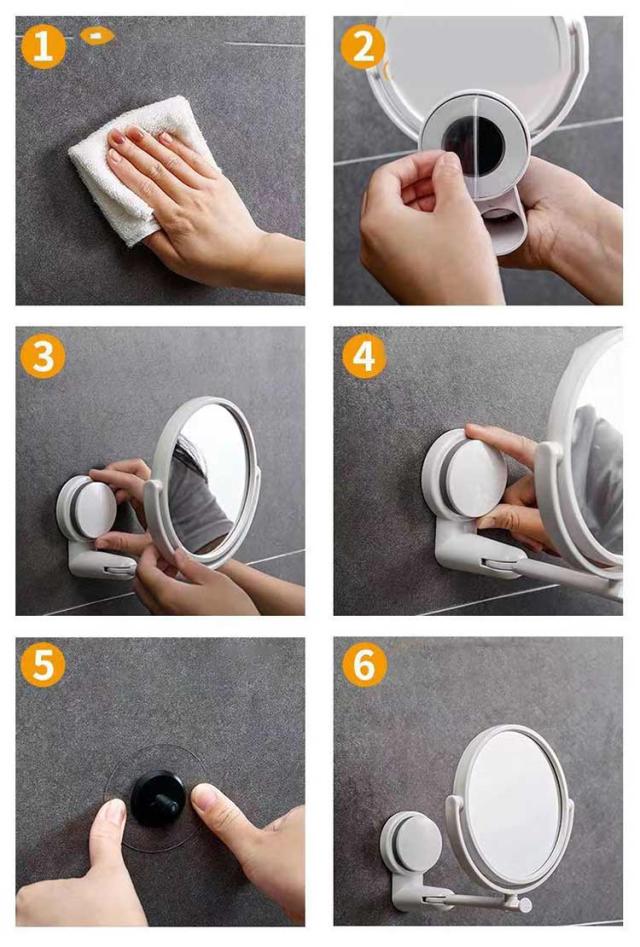 1

2

3

4

5

6