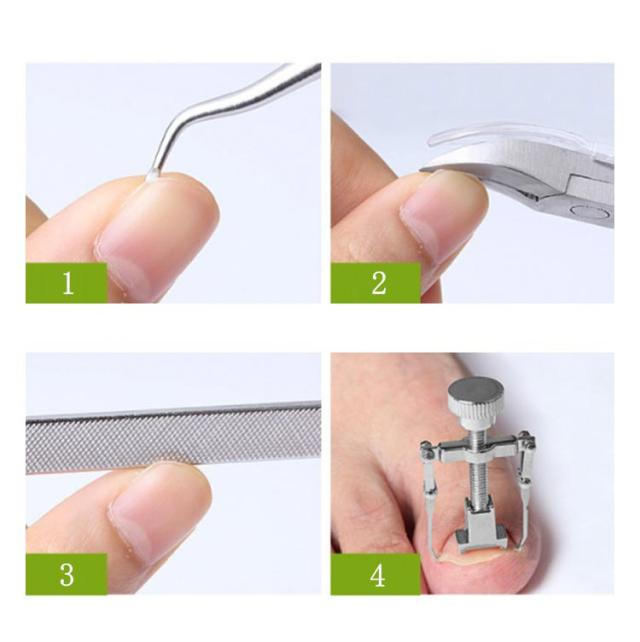 1

2

3

4