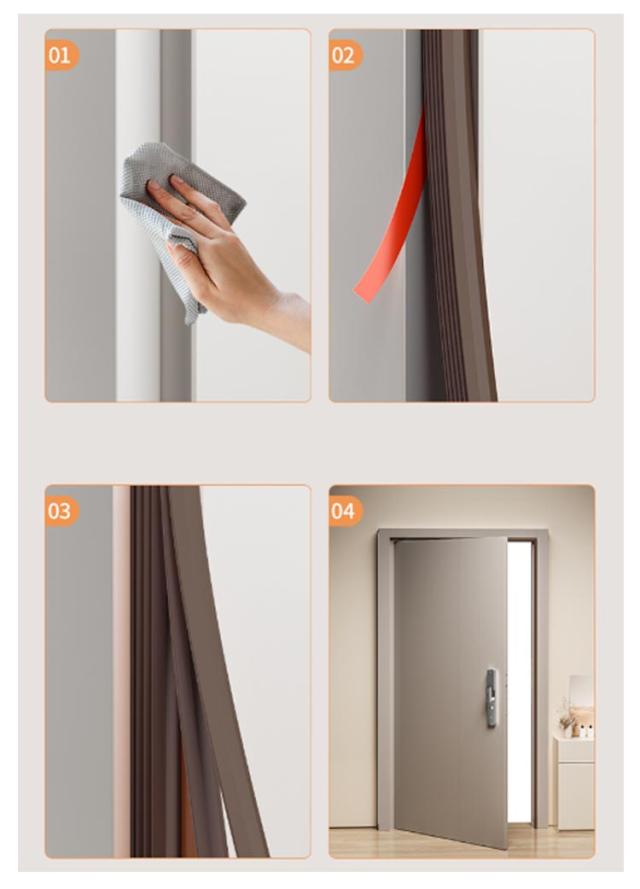 01

02

03

04