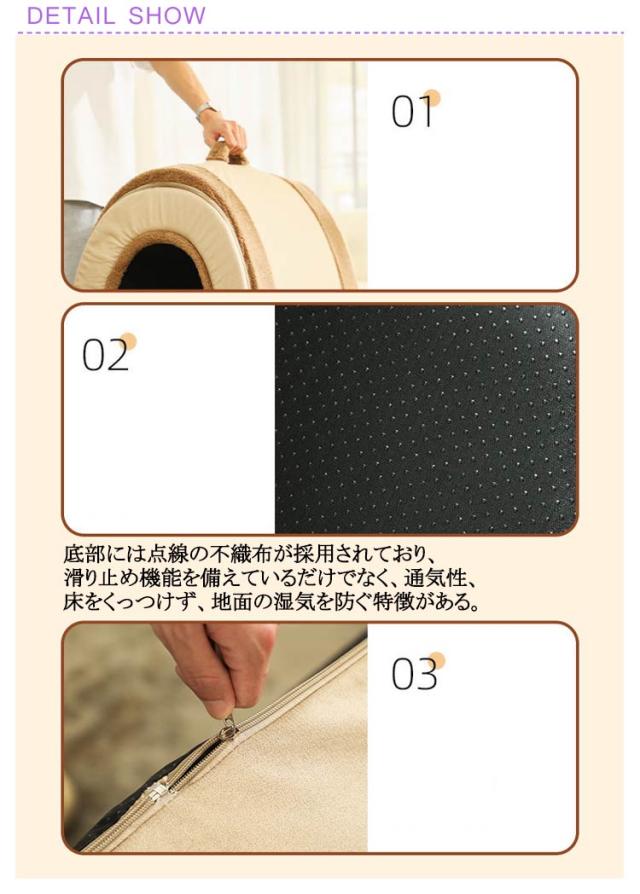 DETAIL SHOW

01

02

底部には点線の不織布が採用されており、
滑り止め機能を備えているだけでなく、通気性、
床をくっつけず、地面の湿気を防ぐ特徴がある。

03