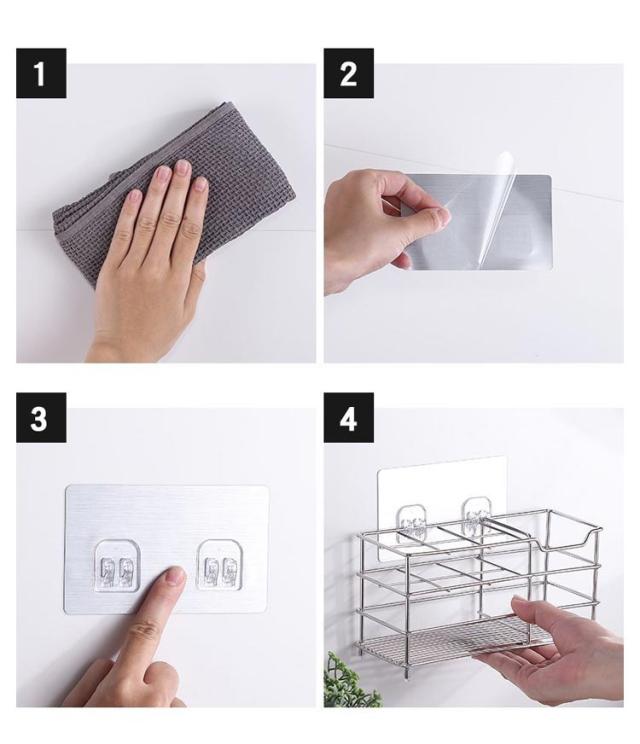 1

2

3

4