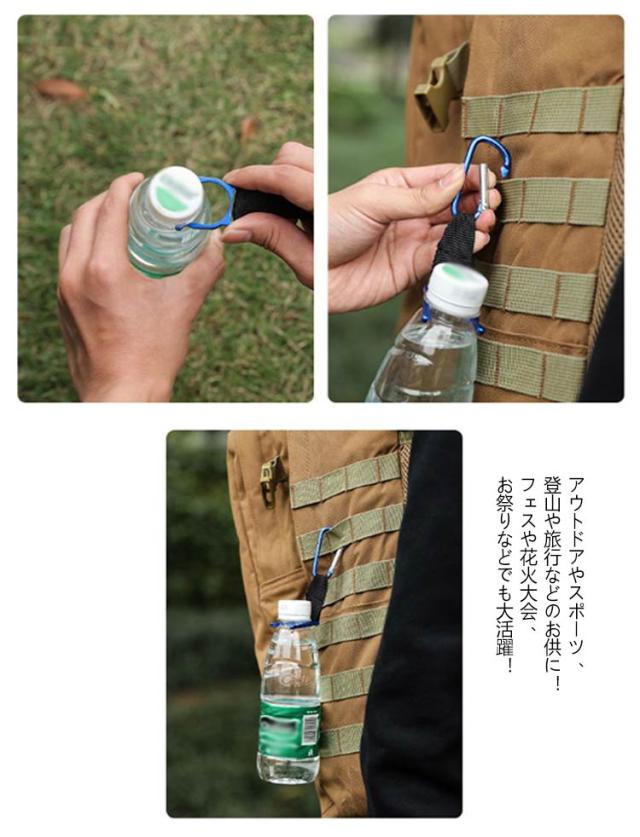 アウトドアやスポーツ、
登山や旅行などのお供に！
フェスや花火大会、
お祭りなどでも大活躍！