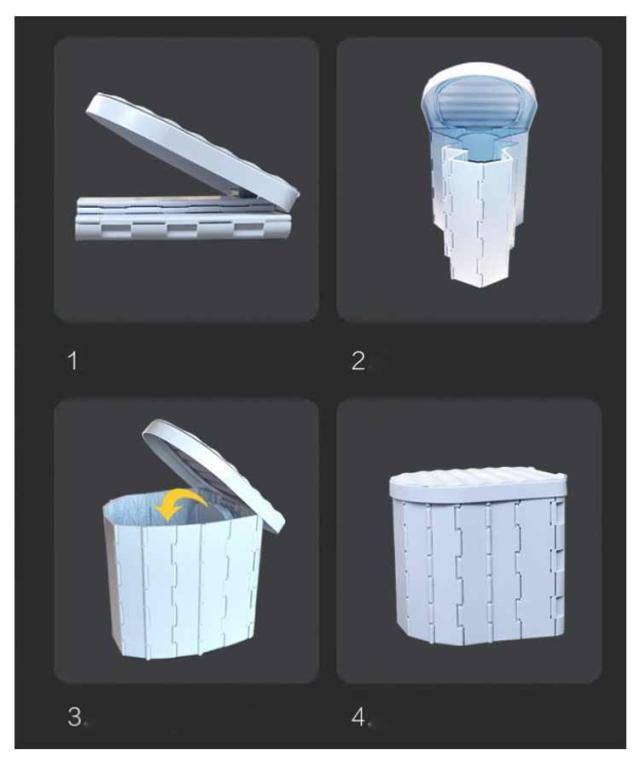 1

2.

3.

4.