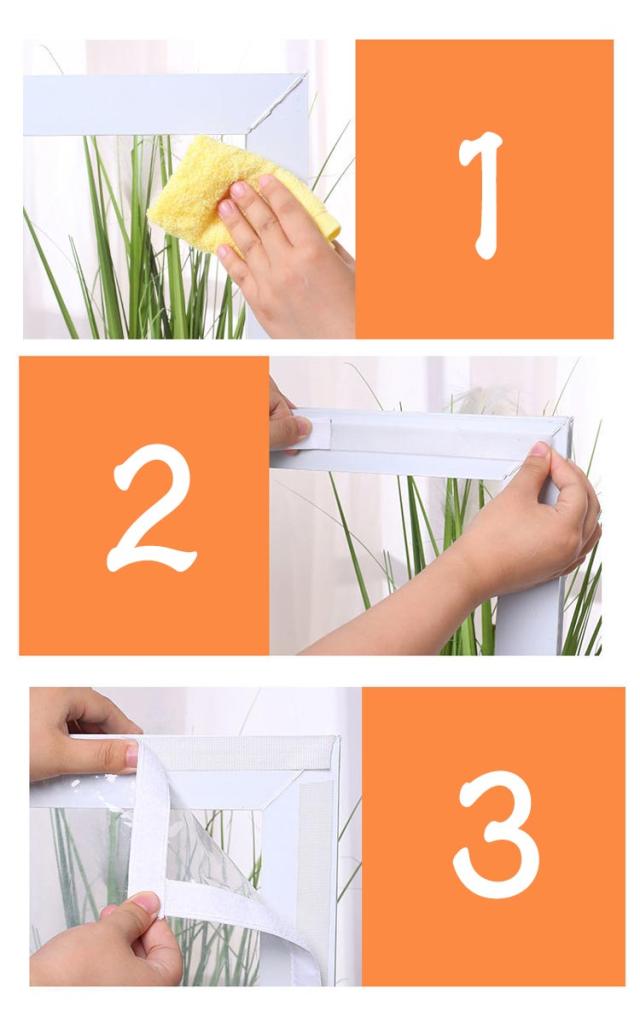 1

2

3