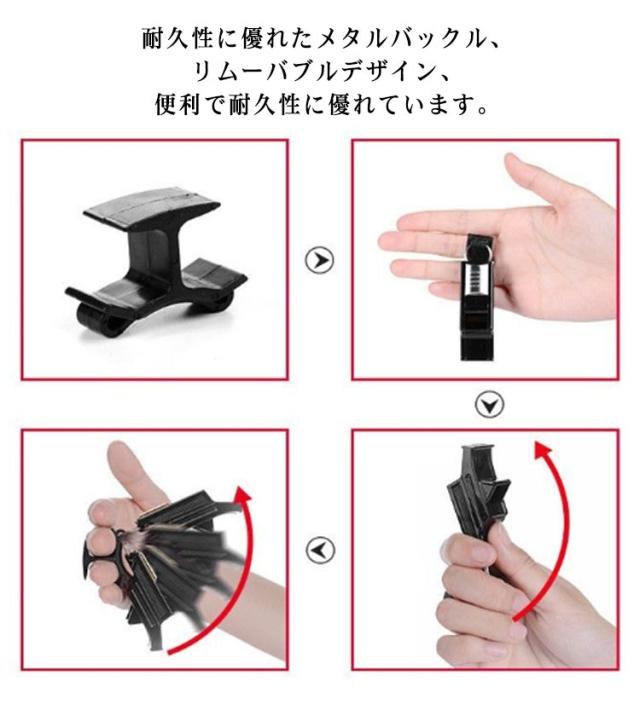 耐久性に優れたメタルバックル、
リムーバブルデザイン、
便利で耐久性に優れています。