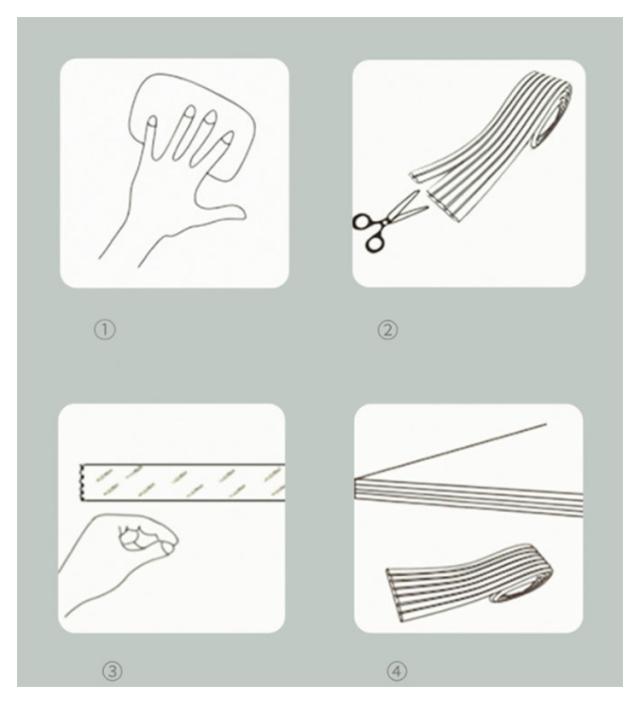 ①

②

③

④